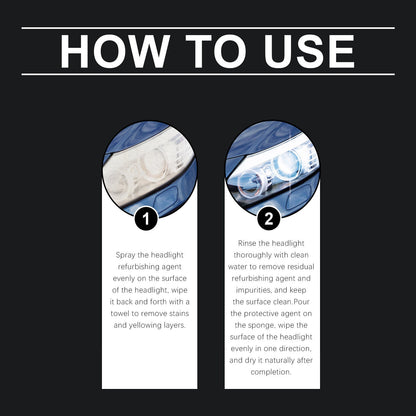 HOW TO USE

1

Spray the headlight refurbishing agent evenly on the surface of the headlight, wipe it back and forth with a towel to remove stains and yellowing layers.

2

Rinse the headlight thoroughly with clean water to remove residual refurbishing agent and impurities, and keep the surface clean.Pour the protective agent on the sponge, wipe the surface of the headlight evenly in one direction, and dry it naturally after completion.