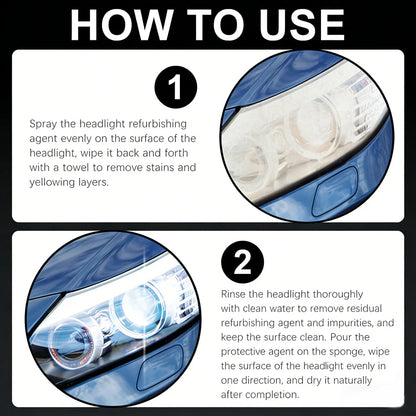 HOW TO USE

1

Spray the headlight refurbishing agent evenly on the surface of the headlight, wipe it back and forth with a towel to remove stains and yellowing layers.

2

Rinse the headlight thoroughly with clean water to remove residual refurbishing agent and impurities, and keep the surface clean. Pour the protective agent on the sponge, wipe the surface of the headlight evenly in one direction, and dry it naturally after completion.