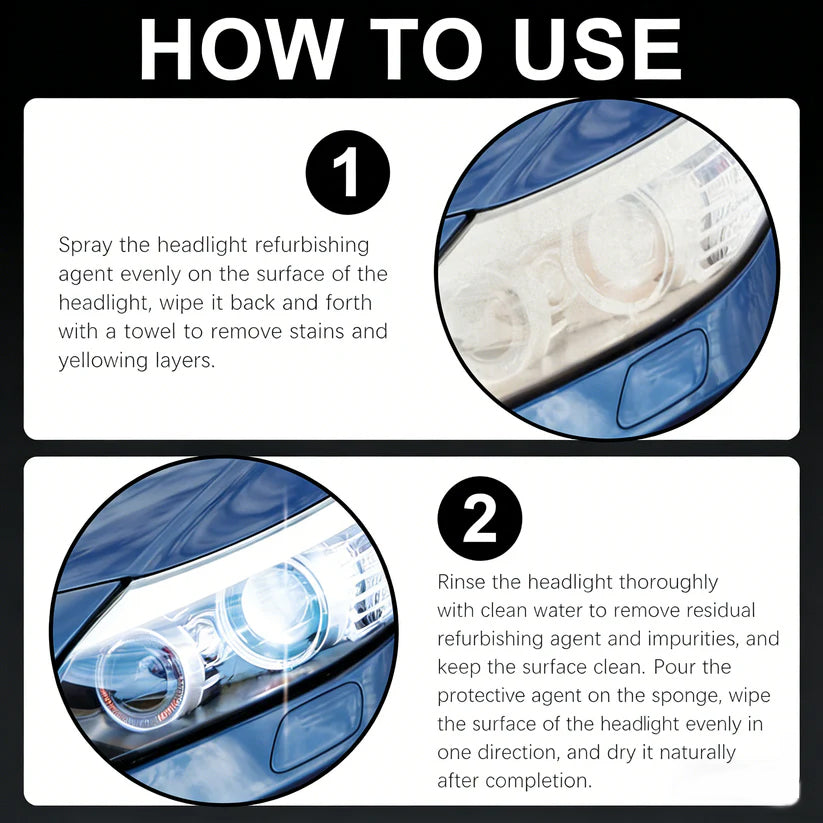 HOW TO USE

1

Spray the headlight refurbishing agent evenly on the surface of the headlight, wipe it back and forth with a towel to remove stains and yellowing layers.

2

Rinse the headlight thoroughly with clean water to remove residual refurbishing agent and impurities, and keep the surface clean. Pour the protective agent on the sponge, wipe the surface of the headlight evenly in one direction, and dry it naturally after completion.